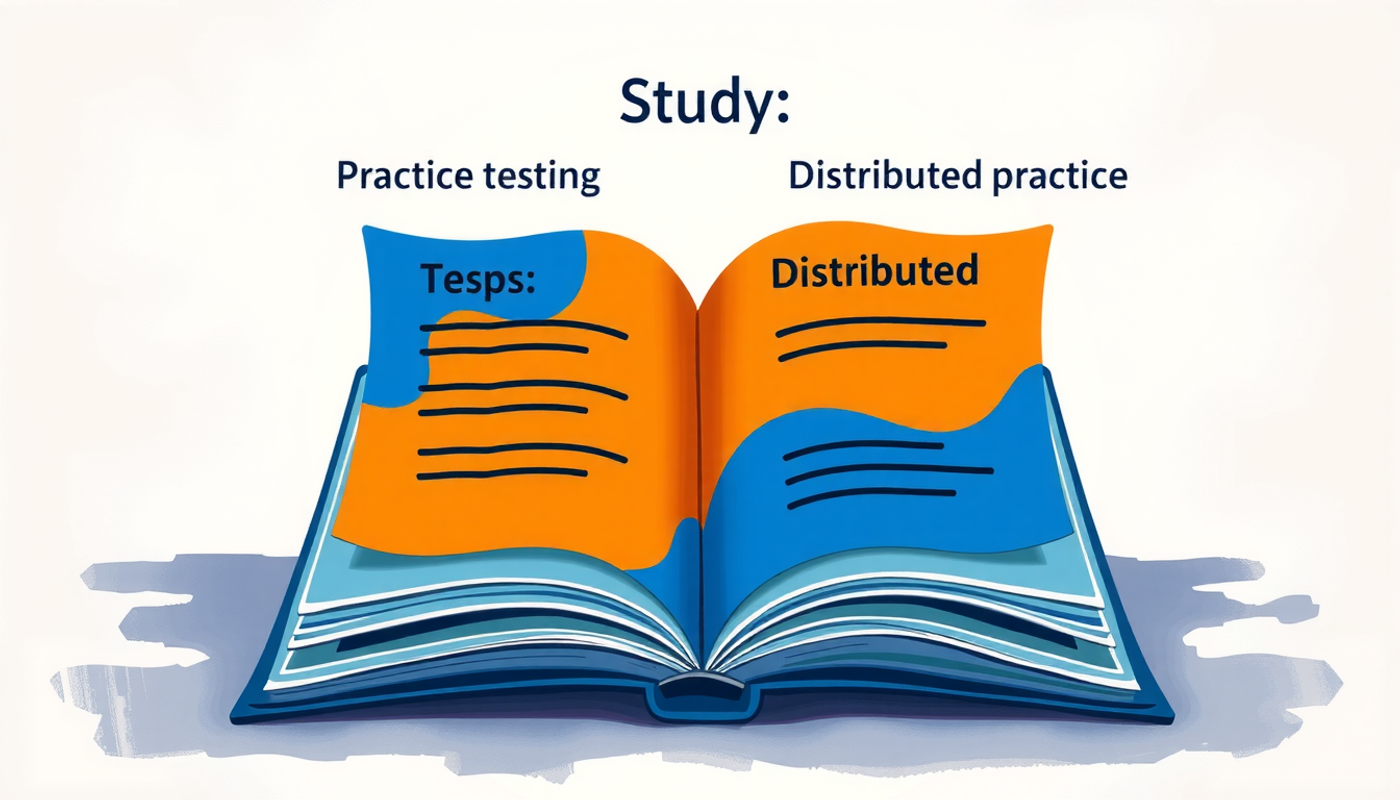 Study:

Practice testing

Distributed practice

Tesps:

Distributed