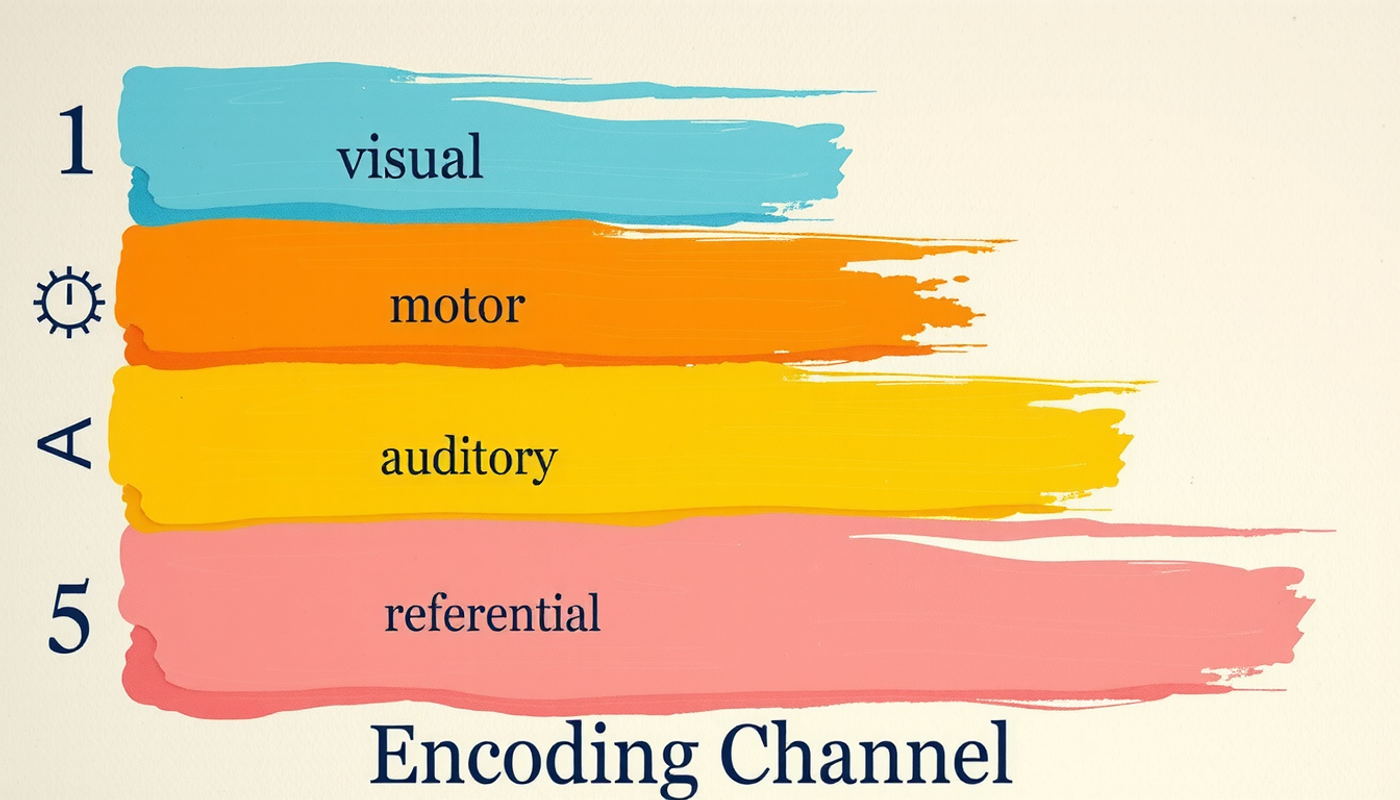 1
visual
motor
A
auditory
5
referential
Encoding Channel